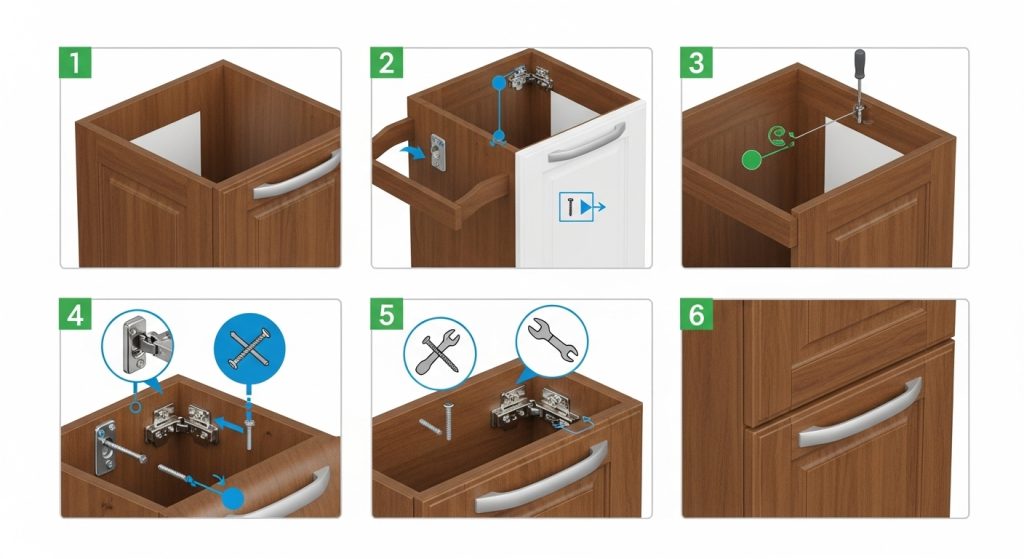 1

2

3

4

5

6